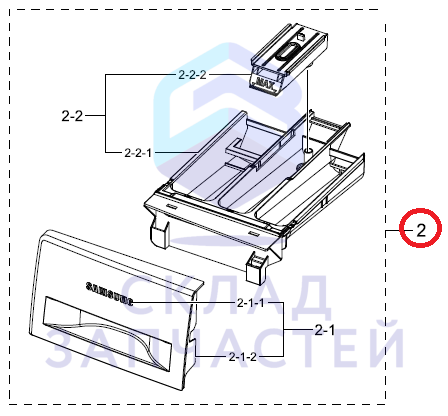 2-2-2
MAX
2-2
2-2-1
2
SAMSUNG
2-1-1
2-1
2-1-2
СКЛАД
ЗАПЧАСТЕЙ